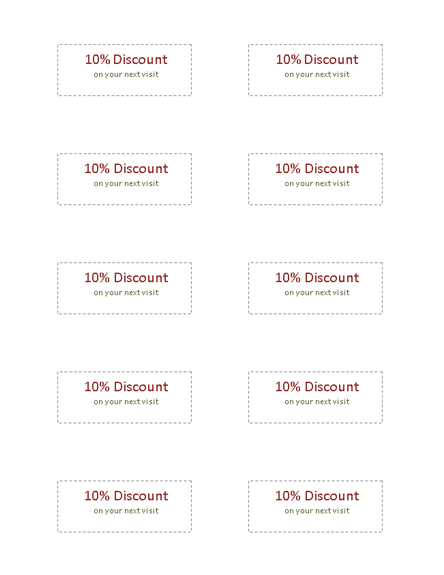 10% Discount
on your next visit

10% Discount
on your next visit

10% Discount
on your next visit

10% Discount
on your next visit

10% Discount
on your next visit

10% Discount
on your next visit

10% Discount
on your next visit

10% Discount
on your next visit

10% Discount
on your next visit

10% Discount
on your next visit