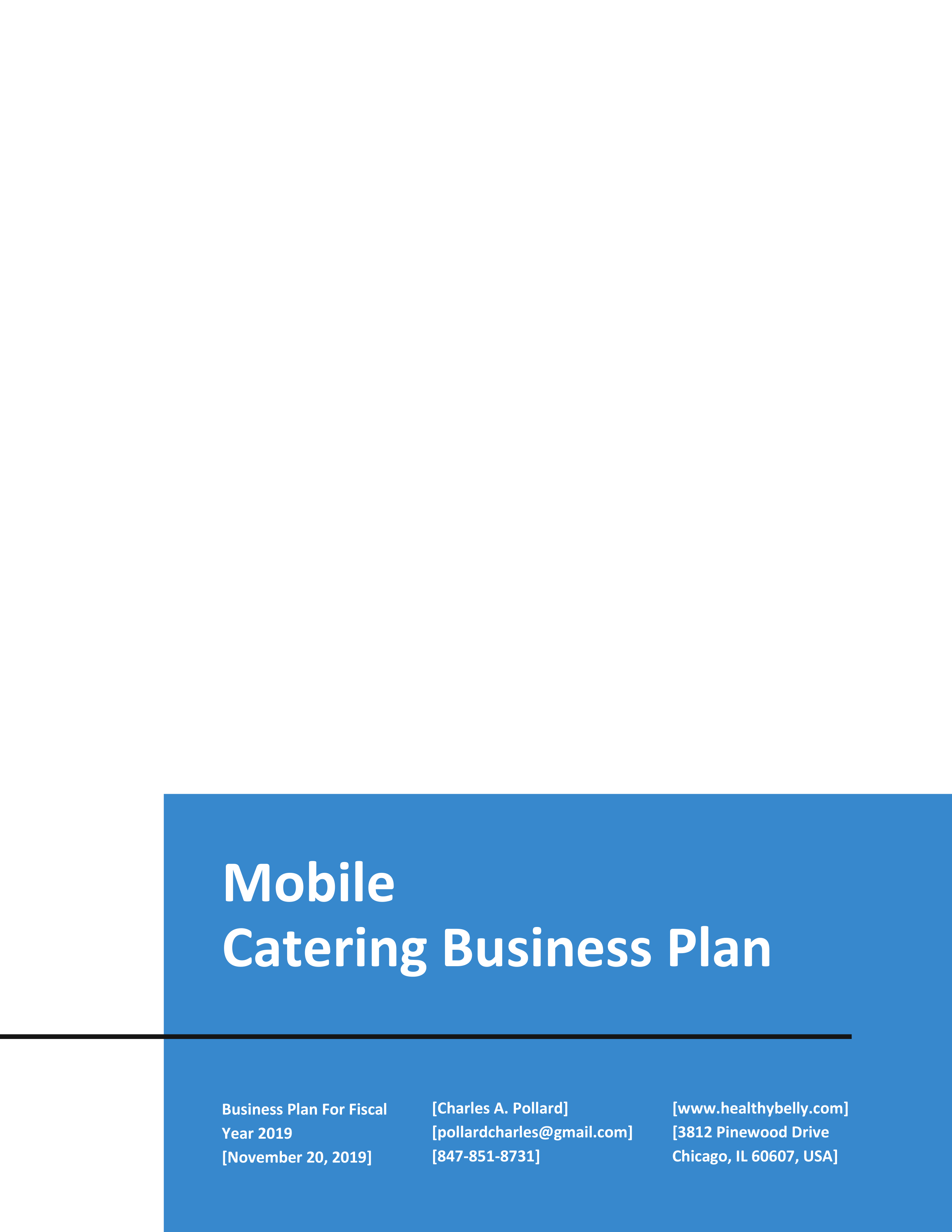 Mobile
Catering Business Plan

Business Plan For Fiscal Year 2019
[November 20, 2019]

[Charles A. Pollard]
[pollardcharles@gmail.com]
[847-851-8731]

[www.healthybelly.com]
[3812 Pinewood Drive
Chicago, IL 60607, USA]